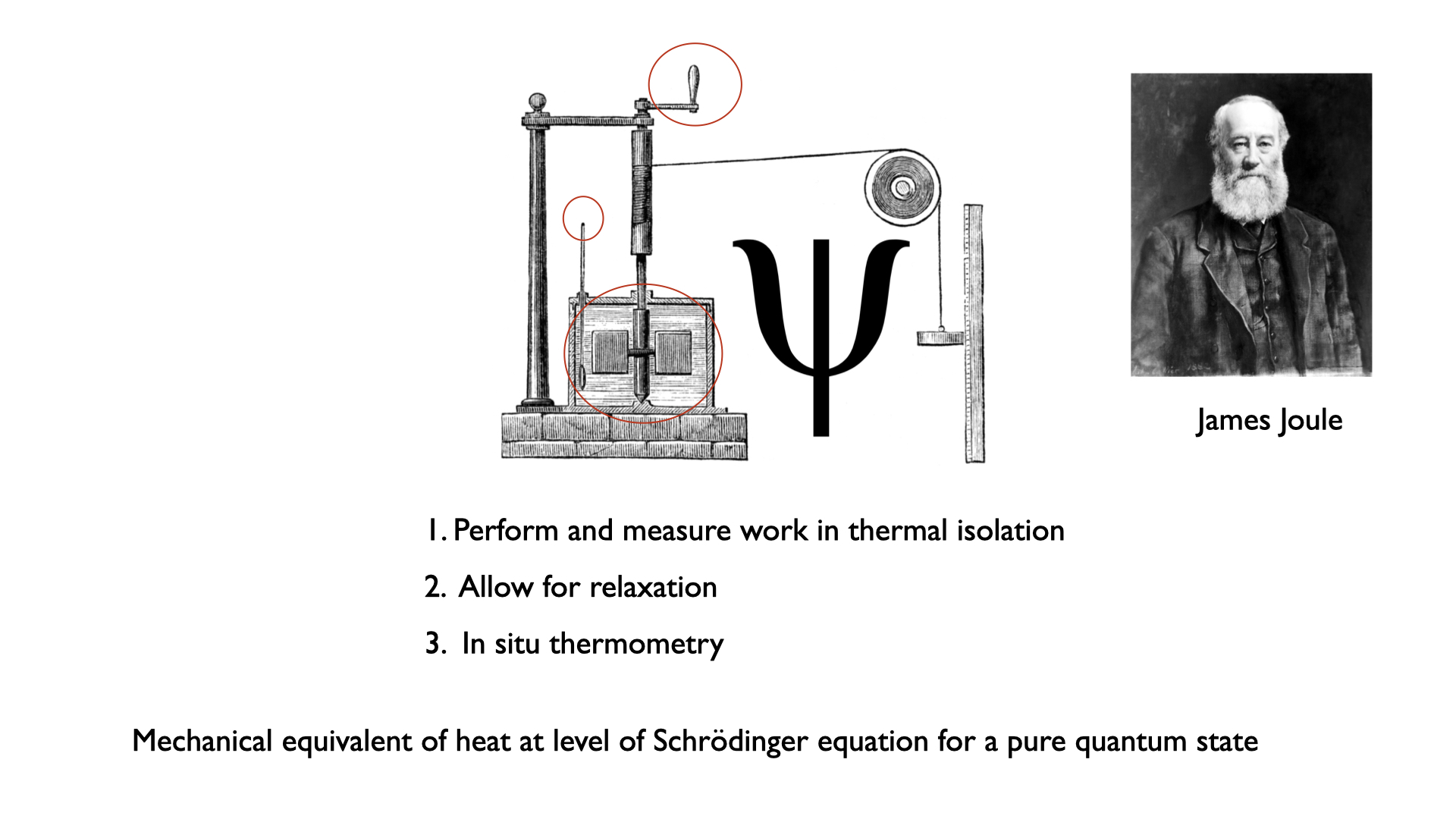 $\psi$

James Joule

1. Perform and measure work in thermal isolation

2. Allow for relaxation

3. In situ thermometry

Mechanical equivalent of heat at level of Schrödinger equation for a pure quantum state